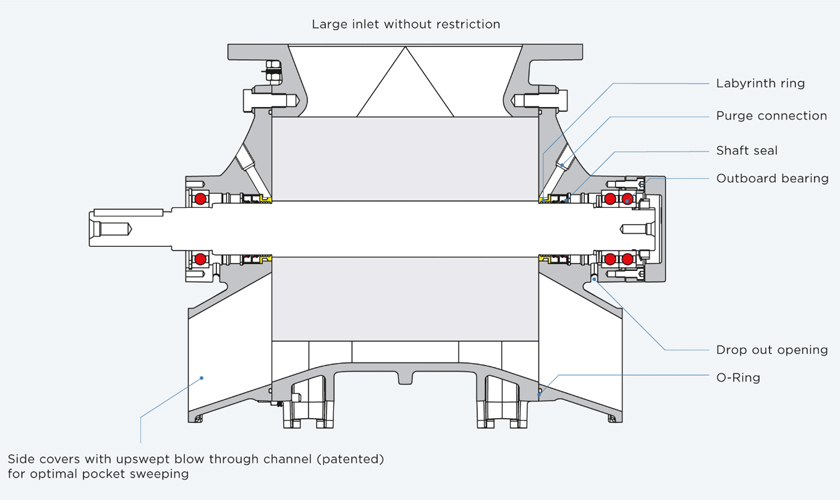 Large inlet without restriction

Labyrinth ring

Purge connection

Shaft seal

Outboard bearing

Drop out opening

O-Ring

Side covers with upswept blow through channel (patented) for optimal pocket sweeping