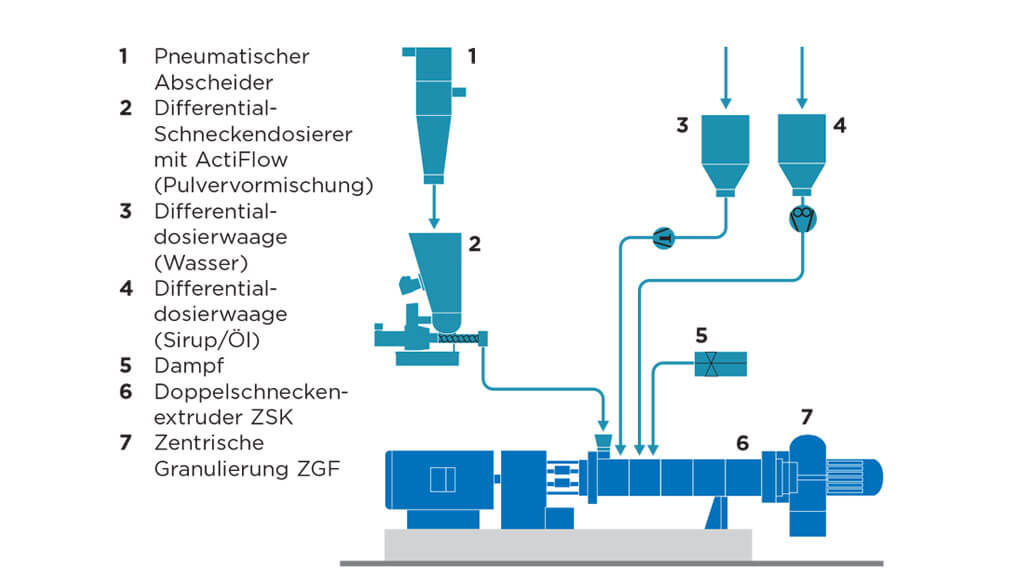 1 Pneumatischer Abscheider
2 Differential-Schneckendosierer mit ActiFlow (Pulvervormischung)
3 Differential-dosierwaage (Wasser)
4 Differential-dosierwaage (Sirup/Öl)
5 Dampf
6 Doppelschnecken-extruder ZSK
7 Zentrische Granulierung ZGF

1

2

3

4

5

6

7