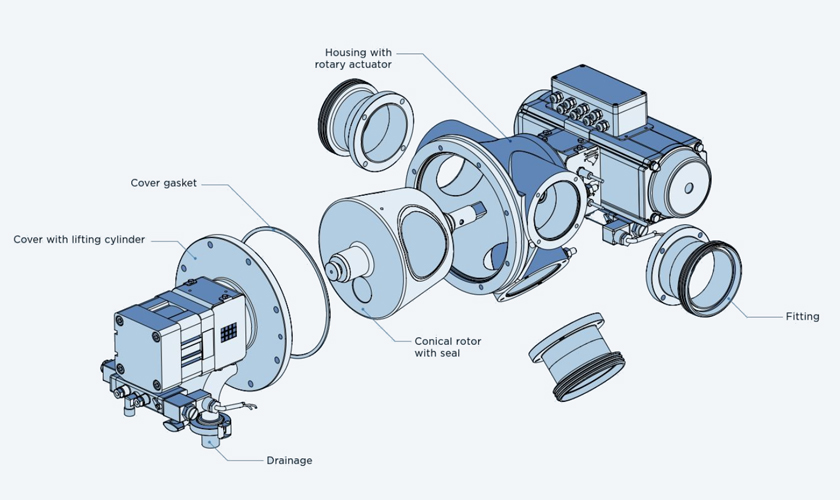 Housing with rotary actuator

Cover gasket

Cover with lifting cylinder

Conical rotor with seal

Fitting

Drainage