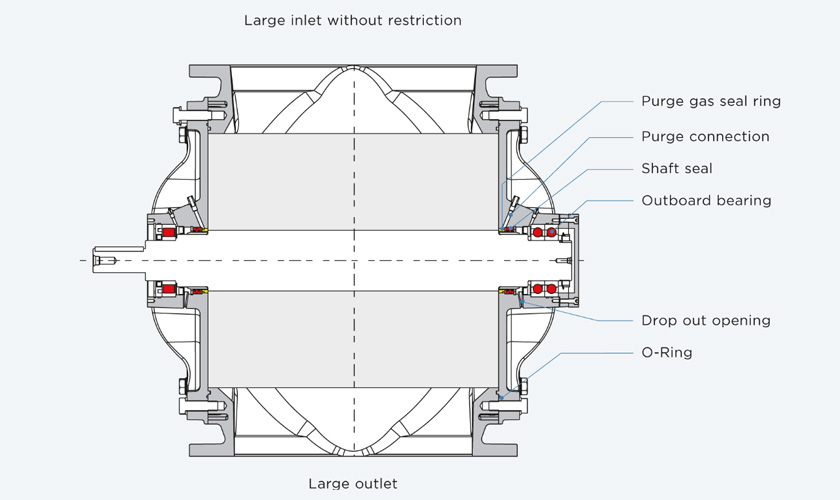 Large inlet without restriction

Purge gas seal ring

Purge connection

Shaft seal

Outboard bearing

Drop out opening

O-Ring

Large outlet