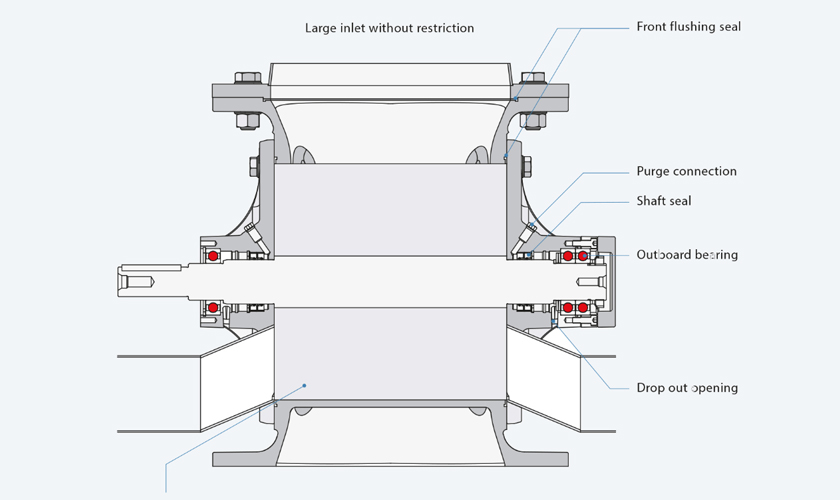 Large inlet without restriction

Front flushing seal

Purge connection

Shaft seal

Outboard bearing

Drop out opening