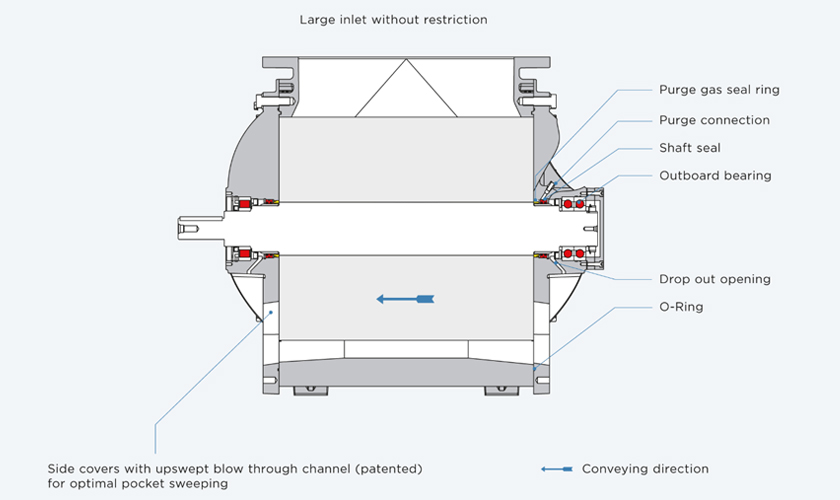 Large inlet without restriction

Purge gas seal ring

Purge connection

Shaft seal

Outboard bearing

Drop out opening

O-Ring

Side covers with upswept blow through channel (patented) for optimal pocket sweeping

Conveying direction